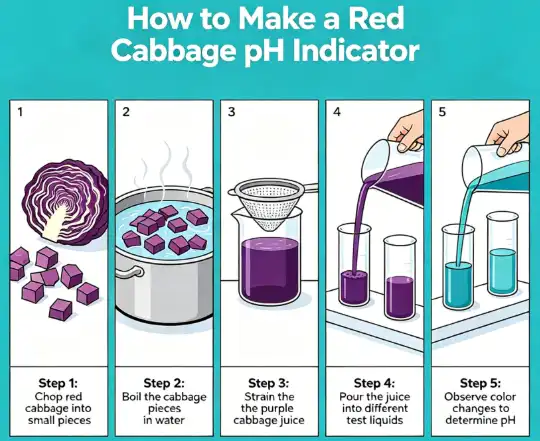 How to Make a Red Cabbage pH Indicator

1

Step 1:
Chop red cabbage into small pieces

2

Step 2:
Boil the cabbage pieces in water

3

Step 3:
Strain the the purple cabbage juice

4

Step 4:
Pour the juice into different test liquids

5

Step 5:
Observe color changes to determine pH